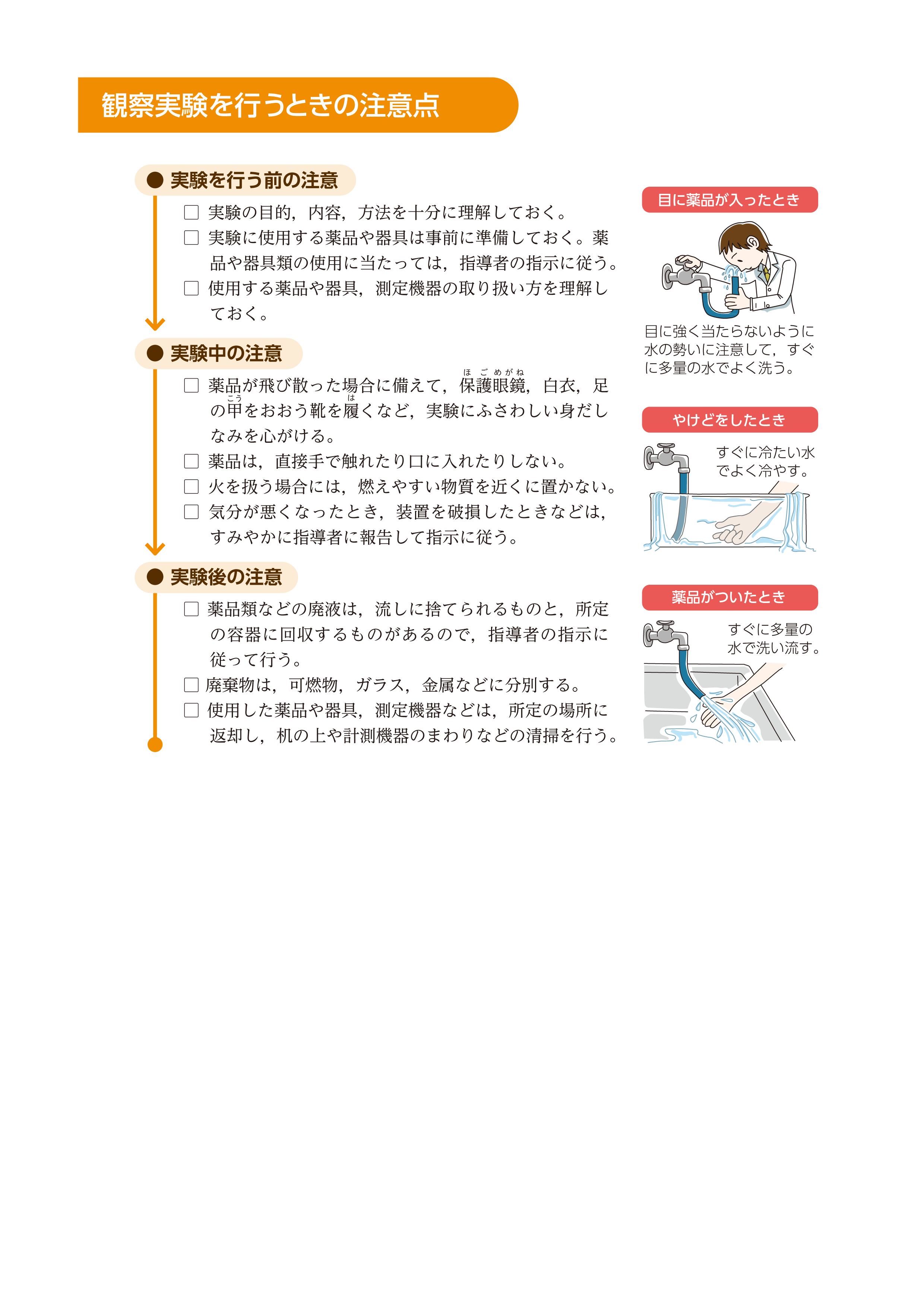 観察実験を行うときの注意点

● 実験を行う前の注意

□ 実験の目的，内容，方法を十分に理解しておく。

□ 実験に使用する薬品や器具は事前に準備しておく。薬品や器具類の使用に当たっては，指導者の指示に従う。

□ 使用する薬品や器具，測定機器の取り扱い方を理解しておく。

● 実験中の注意

□ 薬品が飛び散った場合に備えて，保護眼鏡（ほごめがね），白衣，足の甲（こう）をおおう靴を履（は）くなど，実験にふさわしい身だしなみを心がける。

□ 薬品は，直接手で触れたり口に入れたりしない。

□ 火を扱う場合には，燃えやすい物質を近くに置かない。

□ 気分が悪くなったとき，装置を破損したときなどは，すみやかに指導者に報告して指示に従う。

● 実験後の注意

□ 薬品類などの廃液は，流しに捨てられるものと，所定の容器に回収するものがあるので，指導者の指示に従って行う。

□ 廃棄物は，可燃物，ガラス，金属などに分別する。

□ 使用した薬品や器具，測定機器などは，所定の場所に返却し，机の上や計測機器のまわりなどの清掃を行う。

目に薬品が入ったとき

目に強く当たらないように水の勢いに注意して，すぐに多量の水でよく洗う。

やけどをしたとき

すぐに冷たい水でよく冷やす。

薬品がついたとき

すぐに多量の水で洗い流す。